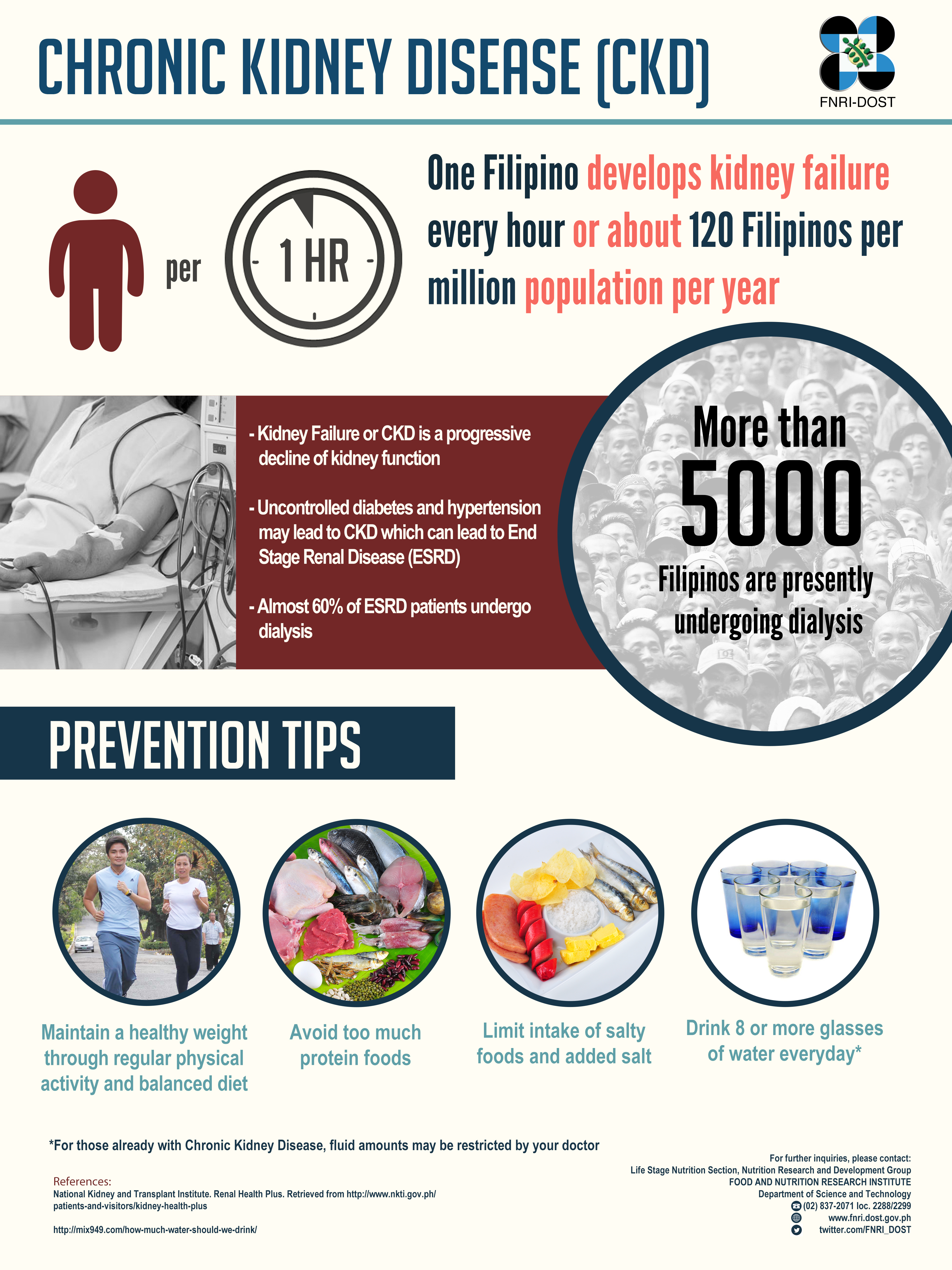 CHRONIC KIDNEY DISEASE (CKD)

FNRI-DOST

per

1 HR

One Filipino develops kidney failure every hour or about 120 Filipinos per million population per year

- Kidney Failure or CKD is a progressive decline of kidney function

- Uncontrolled diabetes and hypertension may lead to CKD which can lead to End Stage Renal Disease (ESRD)

- Almost 60% of ESRD patients undergo dialysis

More than 5000 Filipinos are presently undergoing dialysis

PREVENTION TIPS

Maintain a healthy weight through regular physical activity and balanced diet

Avoid too much protein foods

Limit intake of salty foods and added salt

Drink 8 or more glasses of water everyday*

*For those already with Chronic Kidney Disease, fluid amounts may be restricted by your doctor

References:
National Kidney and Transplant Institute. Renal Health Plus. Retrieved from http://www.nkti.gov.ph/patients-and-visitors/kidney-health-plus

http://mix949.com/how-much-water-should-we-drink/

For further inquiries, please contact:
Life Stage Nutrition Section, Nutrition Research and Development Group
FOOD AND NUTRITION RESEARCH INSTITUTE
Department of Science and Technology
(02) 837-2071 loc. 2288/2299
www.fnri.dost.gov.ph
twitter.com/FNRI_DOST