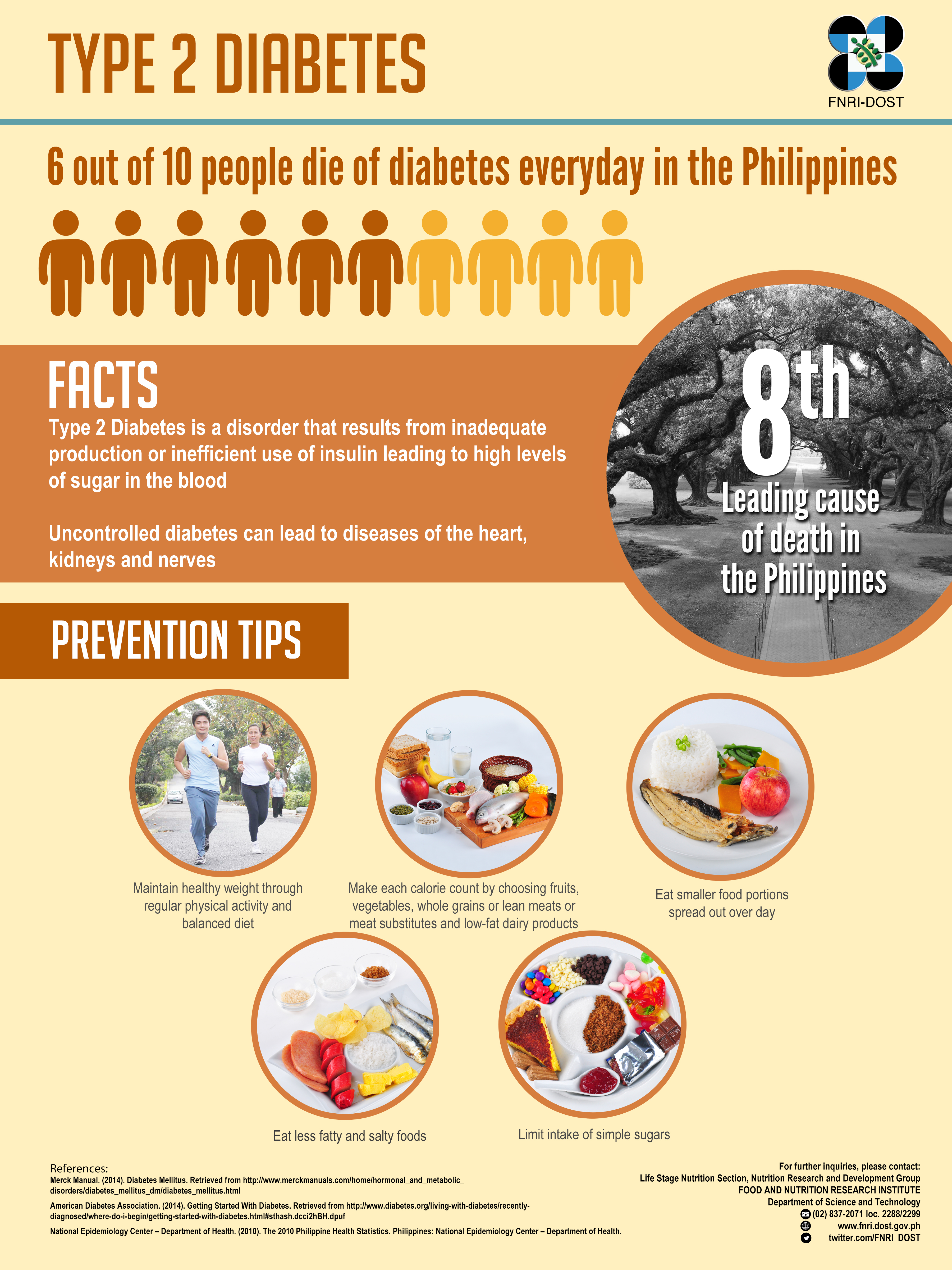 TYPE 2 DIABETES

FNRI-DOST

6 out of 10 people die of diabetes everyday in the Philippines

FACTS

Type 2 Diabetes is a disorder that results from inadequate production or inefficient use of insulin leading to high levels of sugar in the blood

Uncontrolled diabetes can lead to diseases of the heart, kidneys and nerves

8th
Leading cause of death in the Philippines

PREVENTION TIPS

Maintain healthy weight through regular physical activity and balanced diet

Make each calorie count by choosing fruits, vegetables, whole grains or lean meats or meat substitutes and low-fat dairy products

Eat smaller food portions spread out over day

Eat less fatty and salty foods

Limit intake of simple sugars

References:
Merck Manual. (2014). Diabetes Mellitus. Retrieved from http://www.merckmanuals.com/home/hormonal_and_metabolic_disorders/diabetes_mellitus_dm/diabetes_mellitus.html

American Diabetes Association. (2014). Getting Started With Diabetes. Retrieved from http://www.diabetes.org/living-with-diabetes/recently-diagnosed/where-do-i-begin/getting-started-with-diabetes.html#sthash.dcci2hBH.dpuf

National Epidemiology Center – Department of Health. (2010). The 2010 Philippine Health Statistics. Philippines: National Epidemiology Center – Department of Health.

For further inquiries, please contact:
Life Stage Nutrition Section, Nutrition Research and Development Group
FOOD AND NUTRITION RESEARCH INSTITUTE
Department of Science and Technology
(02) 837-2071 loc. 2288/2299
www.fnri.dost.gov.ph
twitter.com/FNRI_DOST